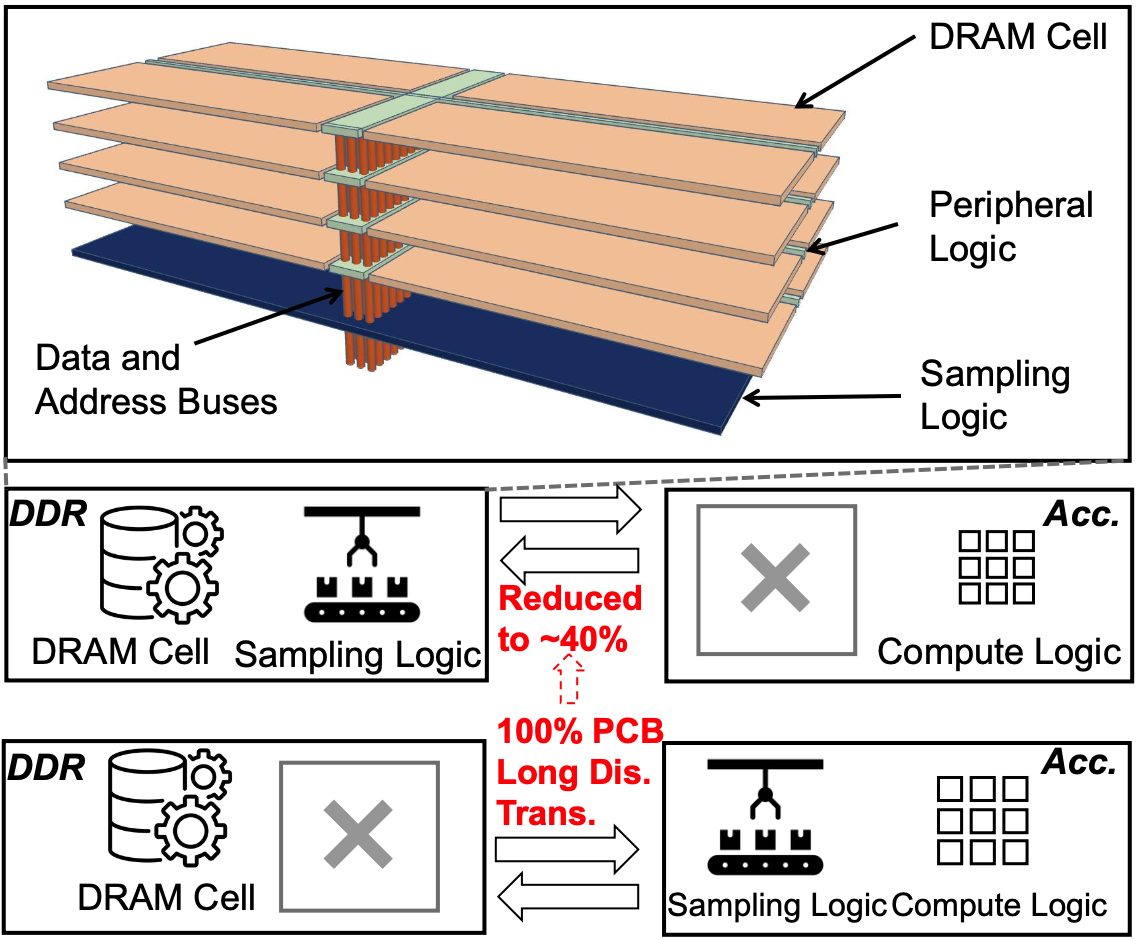 DRAM Cell

Peripheral Logic

Data and Address Buses

Sampling Logic

DDR

DRAM Cell

Sampling Logic

Reduced to ~40%

Acc.

Compute Logic

100% PCB Long Dis. Trans.

DDR

DRAM Cell

Acc.

Sampling Logic

Compute Logic